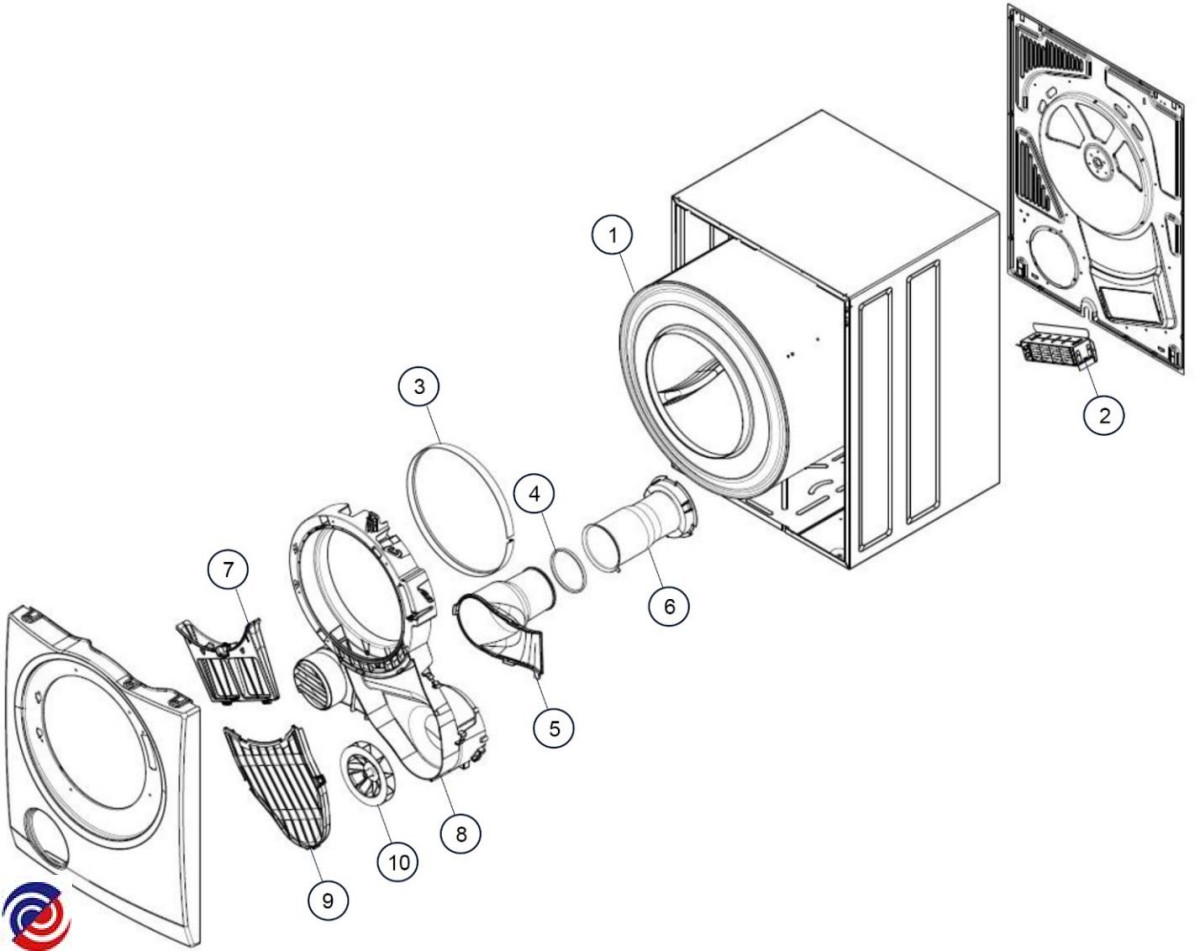 1
2
3
4
6
7
5
8
10
9